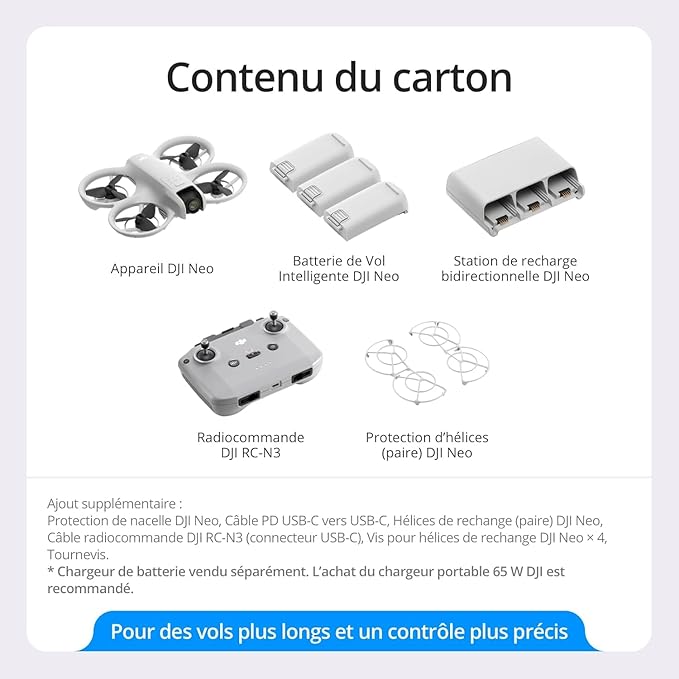 Contenu du carton

Appareil DJI Neo

Batterie de Vol Intelligente DJI Neo

Station de recharge bidirectionnelle DJI Neo

Radiocommande DJI RC-N3

Protection d'hélices (paire) DJI Neo

Ajout supplémentaire :
Protection de nacelle DJI Neo, Câble PD USB-C vers USB-C, Hélices de rechange (paire) DJI Neo, Câble radiocommande DJI RC-N3 (connecteur USB-C), Vis pour hélices de rechange DJI Neo × 4, Tournevis.
* Chargeur de batterie vendu séparément. L'achat du chargeur portable 65 W DJI est recommandé.

Pour des vols plus longs et un contrôle plus précis